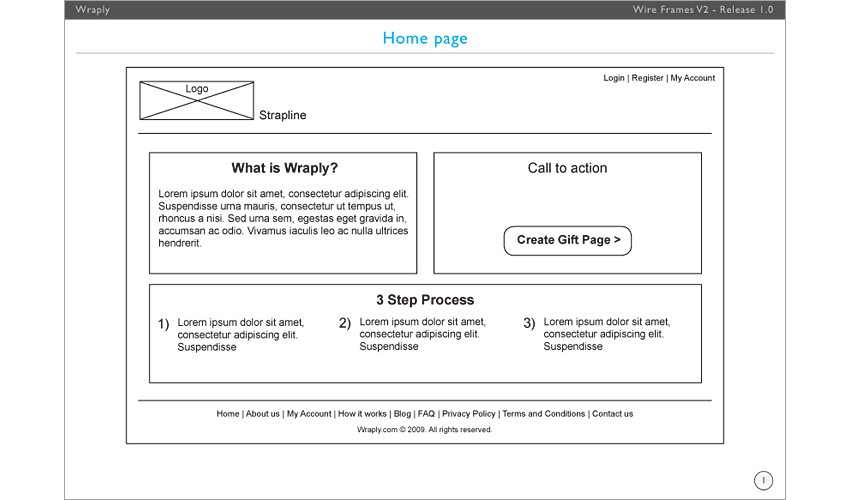 Wraply

Wire Frames V2 - Release 1.0

Home page

Logo

Strapline

Login | Register | My Account

What is Wraply?

Lorem ipsum dolor sit amet, consectetur adipiscing elit. Suspendisse urna mauris, consectetur ut tempus ut, rhoncus a nisi. Sed urna sem, egestas eget gravida in, accumsan ac odio. Vivamus iaculis leo ac nulla ultrices hendrerit.

Call to action

Create Gift Page >

3 Step Process

1) Lorem ipsum dolor sit amet, consectetur adipiscing elit. Suspendisse

2) Lorem ipsum dolor sit amet, consectetur adipiscing elit. Suspendisse

3) Lorem ipsum dolor sit amet, consectetur adipiscing elit. Suspendisse

Home | About us | My Account | How it works | Blog | FAQ | Privacy Policy | Terms and Conditions | Contact us

Wraply.com © 2009. All rights reserved.

1